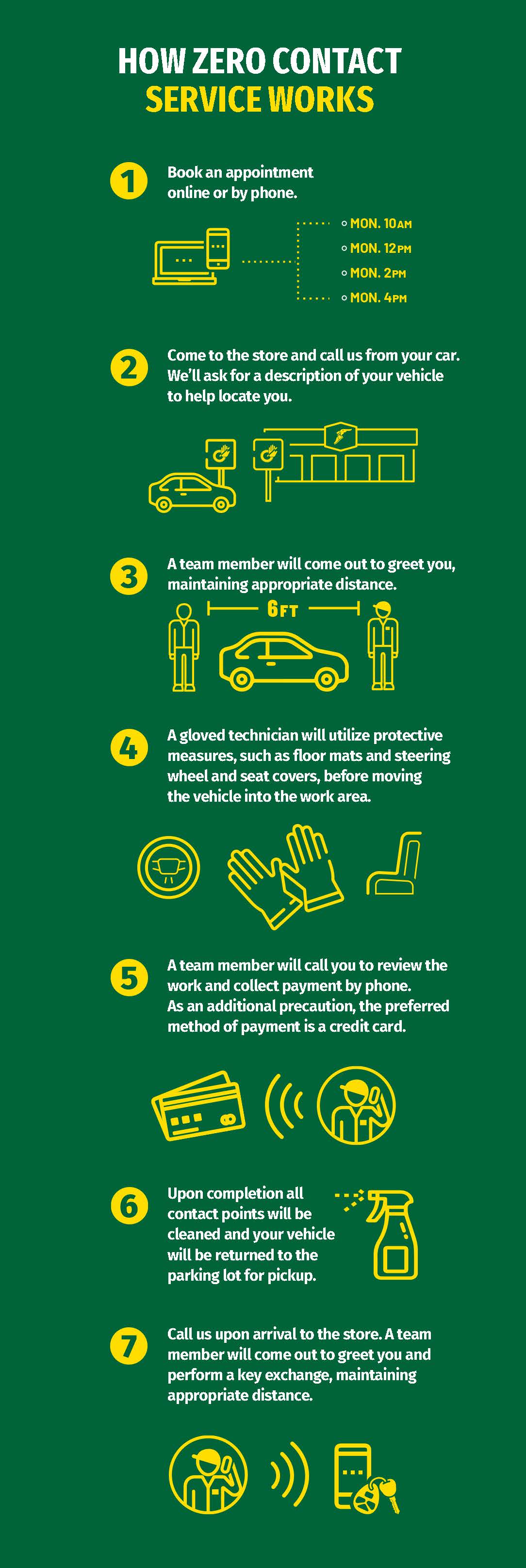 HOW ZERO CONTACT
SERVICE WORKS

1 Book an appointment online or by phone.

MON. 10AM
MON. 12PM
MON. 2PM
MON. 4PM

2 Come to the store and call us from your car. We'll ask for a description of your vehicle to help locate you.

3 A team member will come out to greet you, maintaining appropriate distance.

6FT

4 A gloved technician will utilize protective measures, such as floor mats and steering wheel and seat covers, before moving the vehicle into the work area.

5 A team member will call you to review the work and collect payment by phone. As an additional precaution, the preferred method of payment is a credit card.

6 Upon completion all contact points will be cleaned and your vehicle will be returned to the parking lot for pickup.

7 Call us upon arrival to the store. A team member will come out to greet you and perform a key exchange, maintaining appropriate distance.